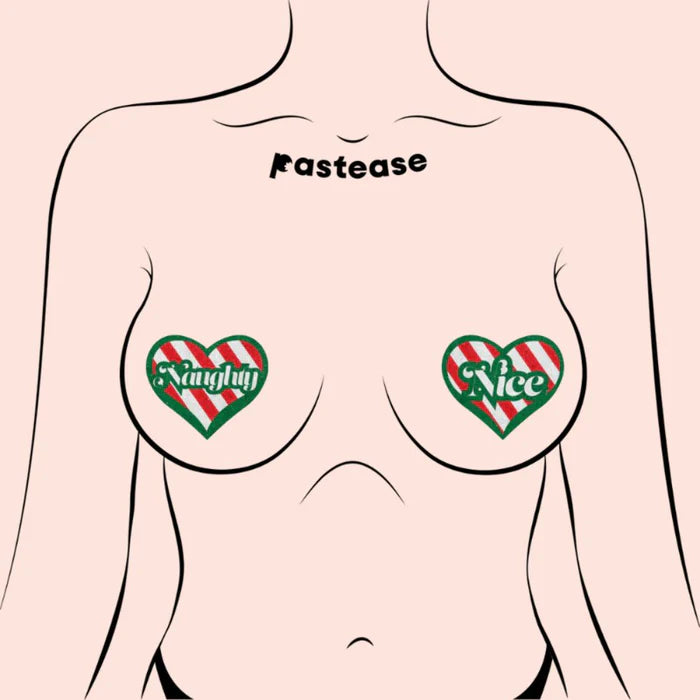 Pastease

Naughty

Nice