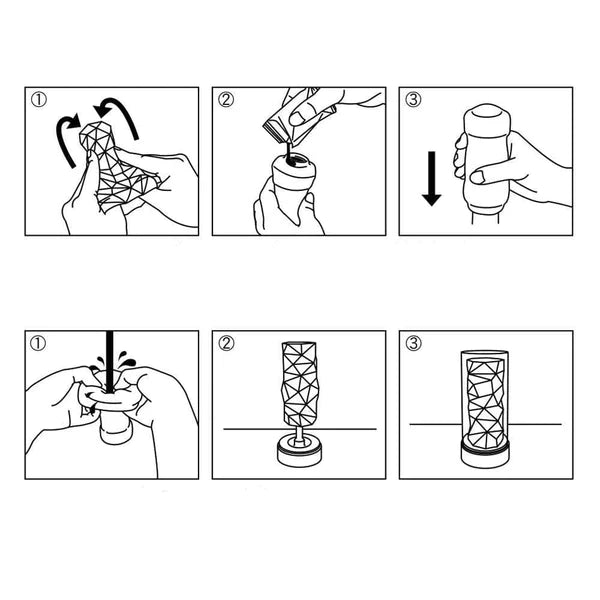 ①

②

③

①

②

③