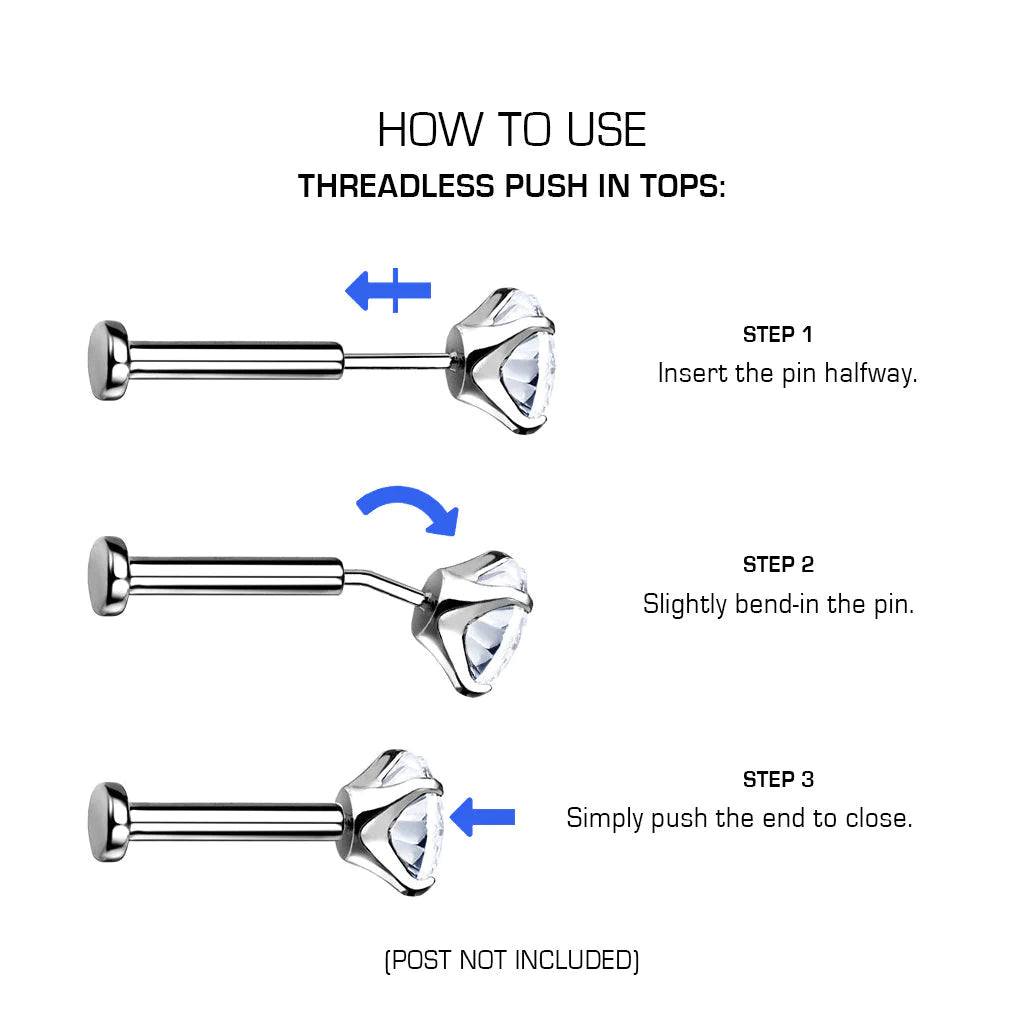 HOW TO USE
THREADLESS PUSH IN TOPS:

STEP 1
Insert the pin halfway.

STEP 2
Slightly bend-in the pin.

STEP 3
Simply push the end to close.

(POST NOT INCLUDED)