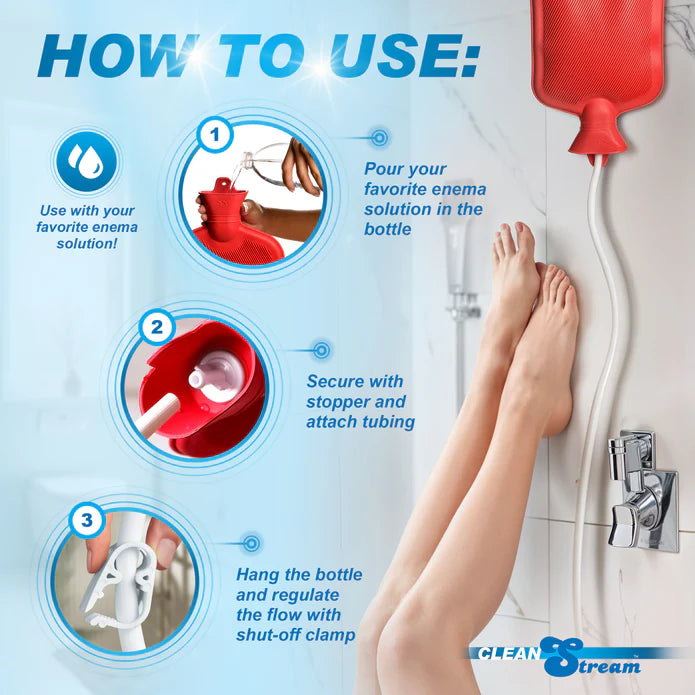 HOW TO USE:

Use with your favorite enema solution!

1

Pour your favorite enema solution in the bottle

2

Secure with stopper and attach tubing

3

Hang the bottle and regulate the flow with shut-off clamp

CLEAN Stream