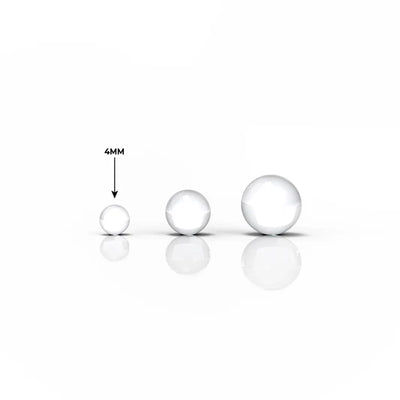 4MM