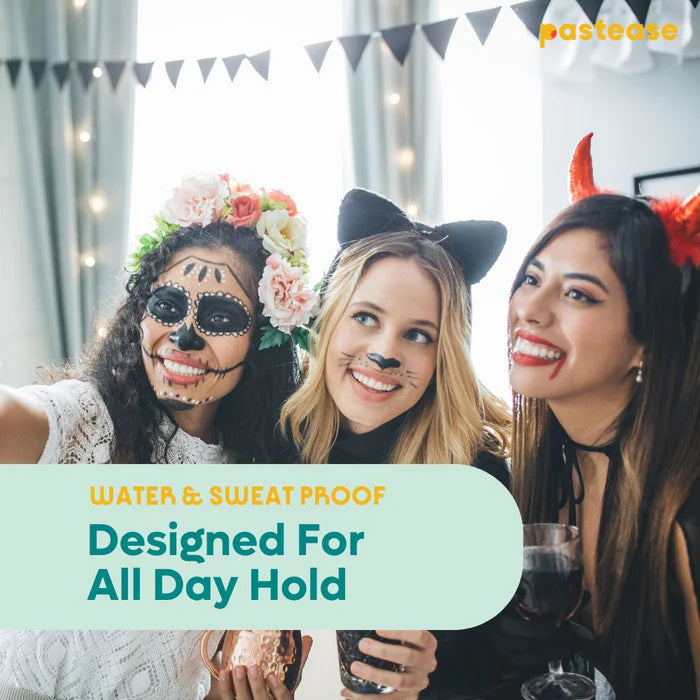 pastease

WATER & SWEAT PROOF

Designed For All Day Hold