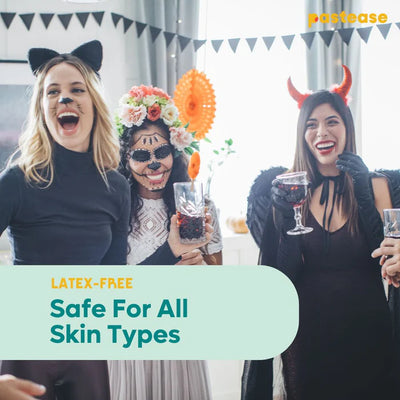 pastease

LATEX-FREE

Safe For All Skin Types