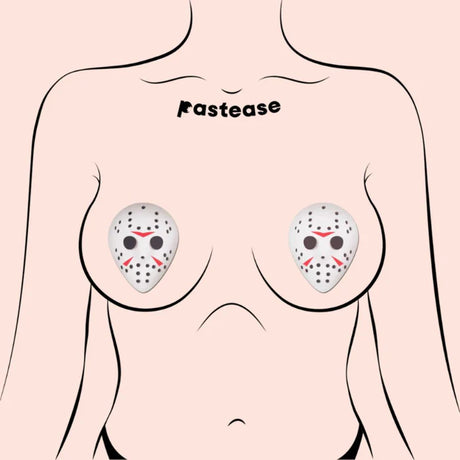 Pastease