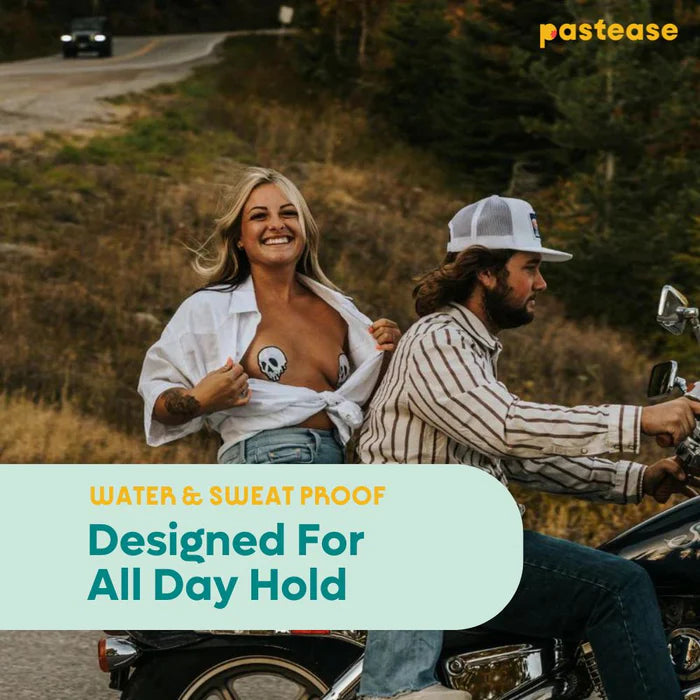 pastease

WATER & SWEAT PROOF

Designed For All Day Hold