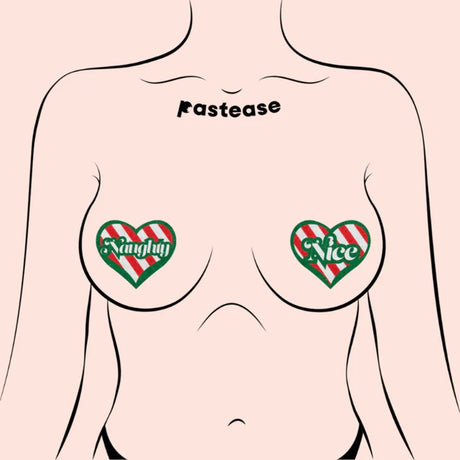 Pastease

Naughty

Nice