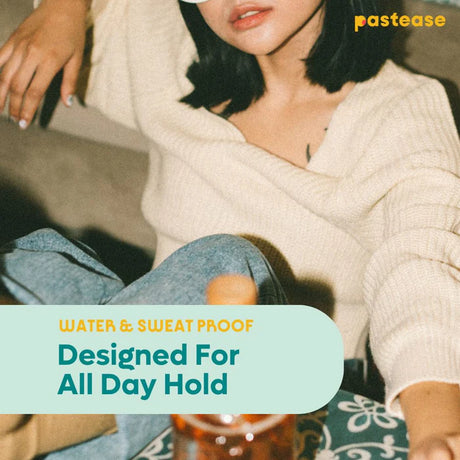 pastease

WATER & SWEAT PROOF

Designed For All Day Hold