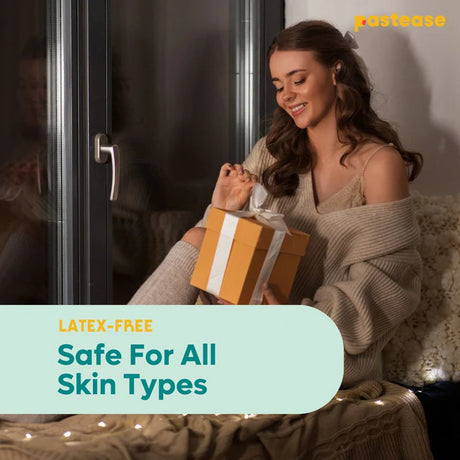 pastease

LATEX-FREE

Safe For All Skin Types