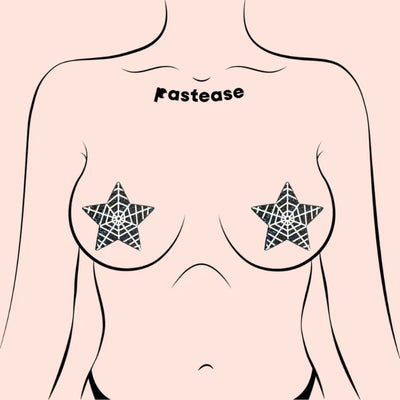 Pastease