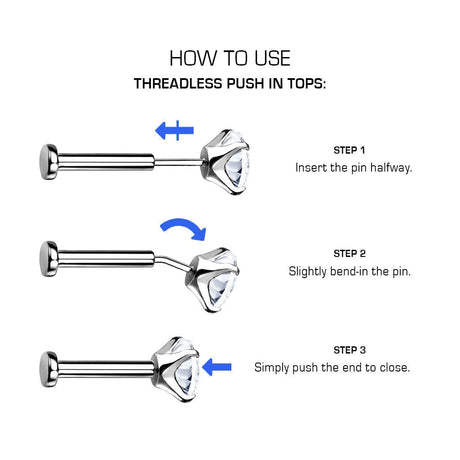 HOW TO USE
THREADLESS PUSH IN TOPS:

STEP 1
Insert the pin halfway.

STEP 2
Slightly bend-in the pin.

STEP 3
Simply push the end to close.